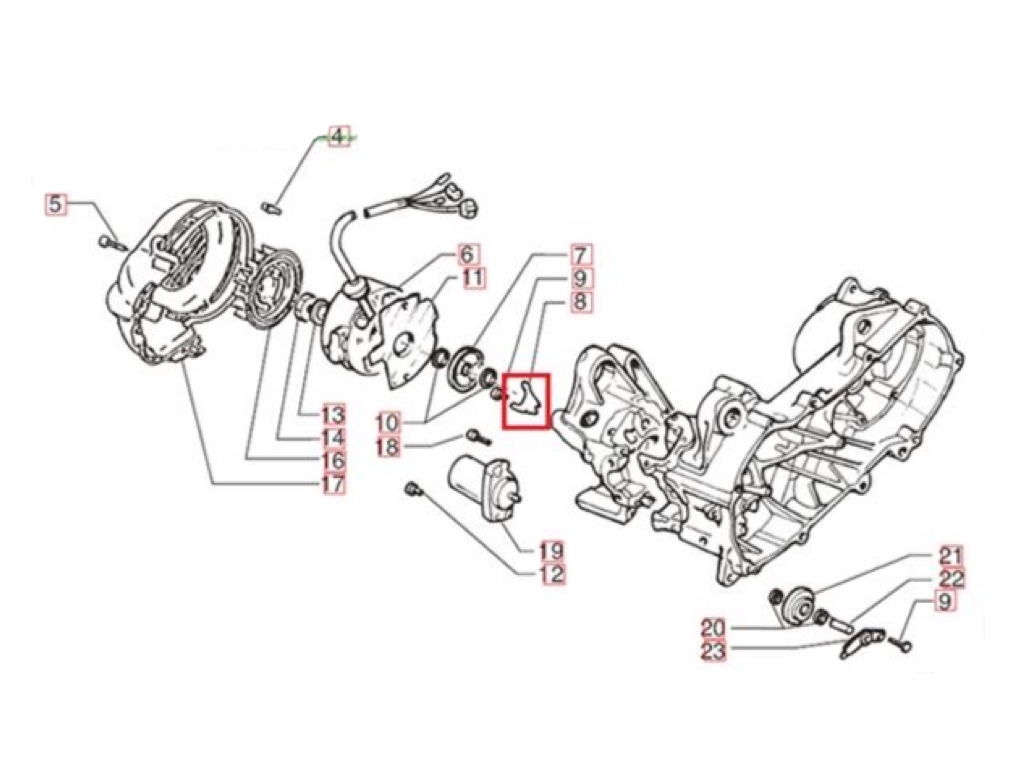 4
5
6
11
7
9
8
13
14
16
17
10
18
19
12
21
22
9
20
23